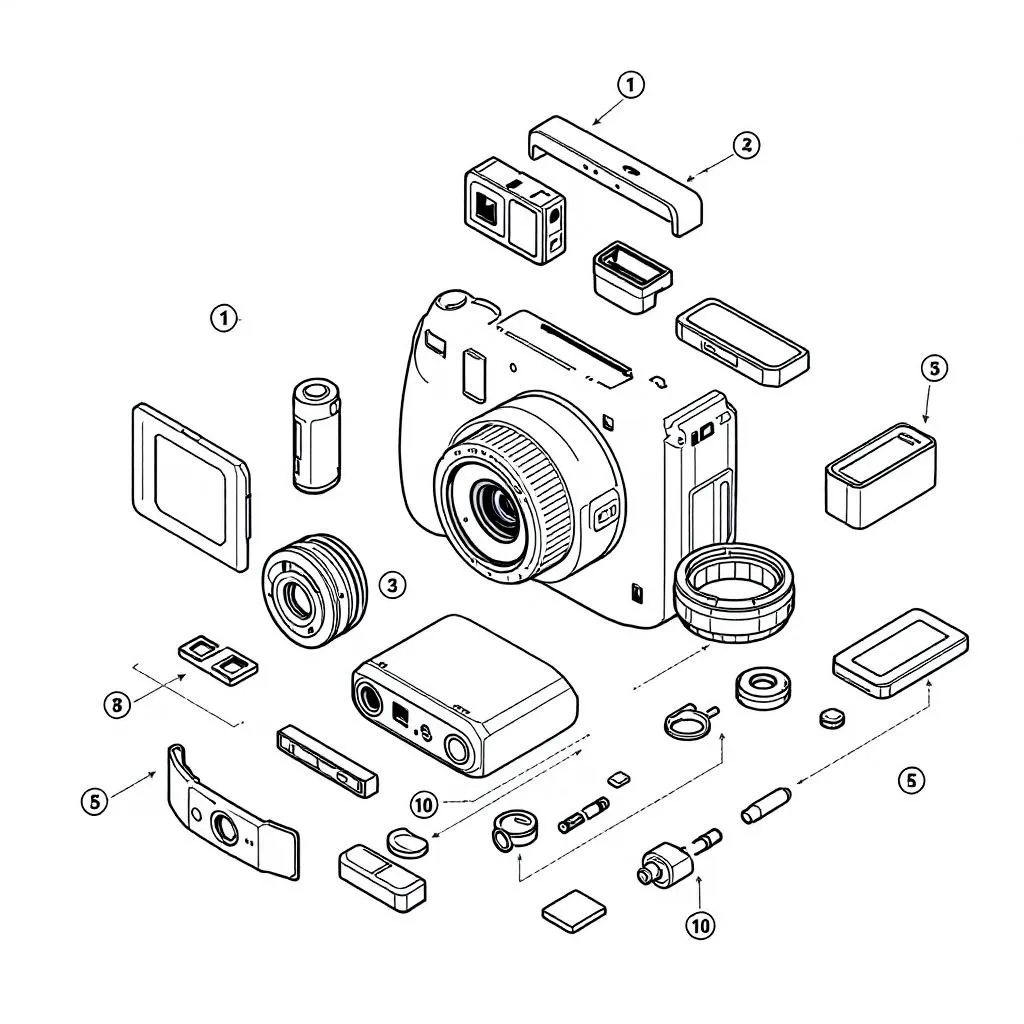 1
2
1
3
3
8
5
10
5
10