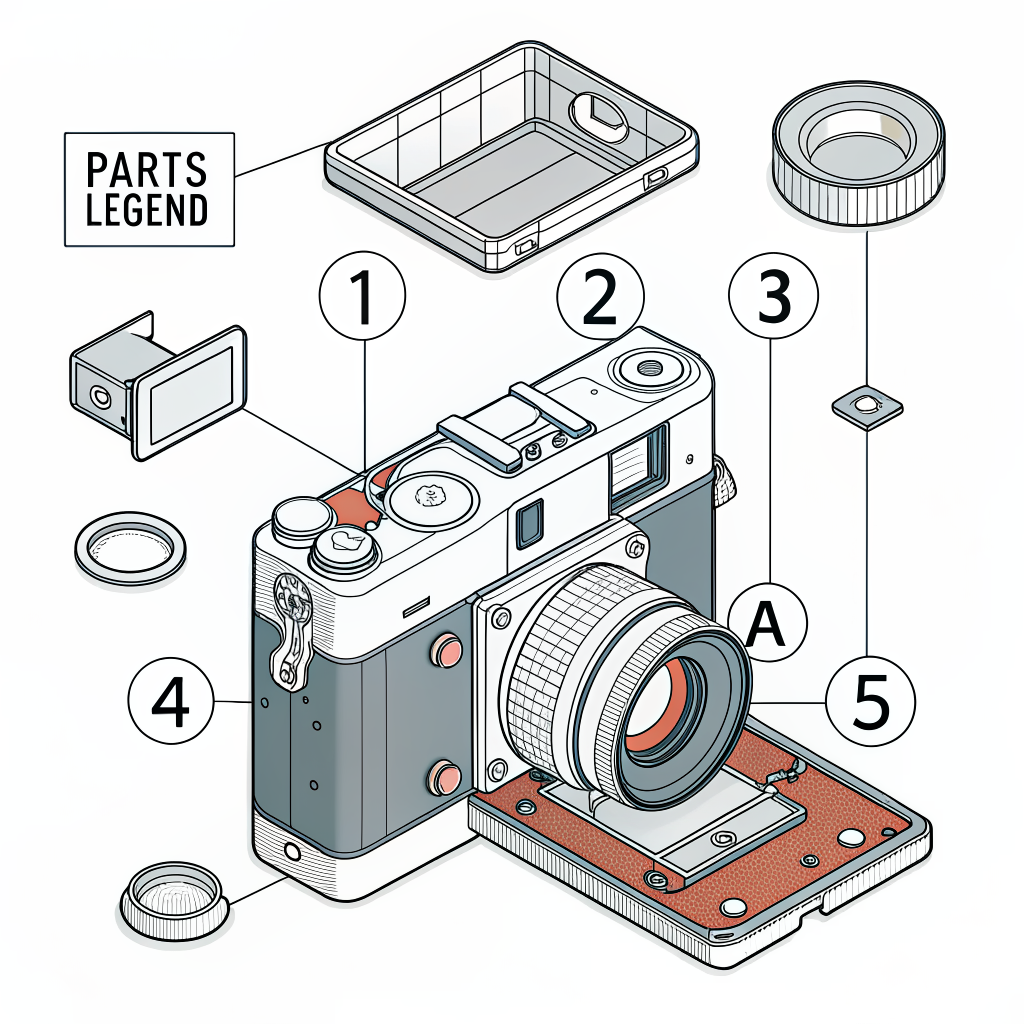 PARTS LEGEND

1

2

3

A

4

5