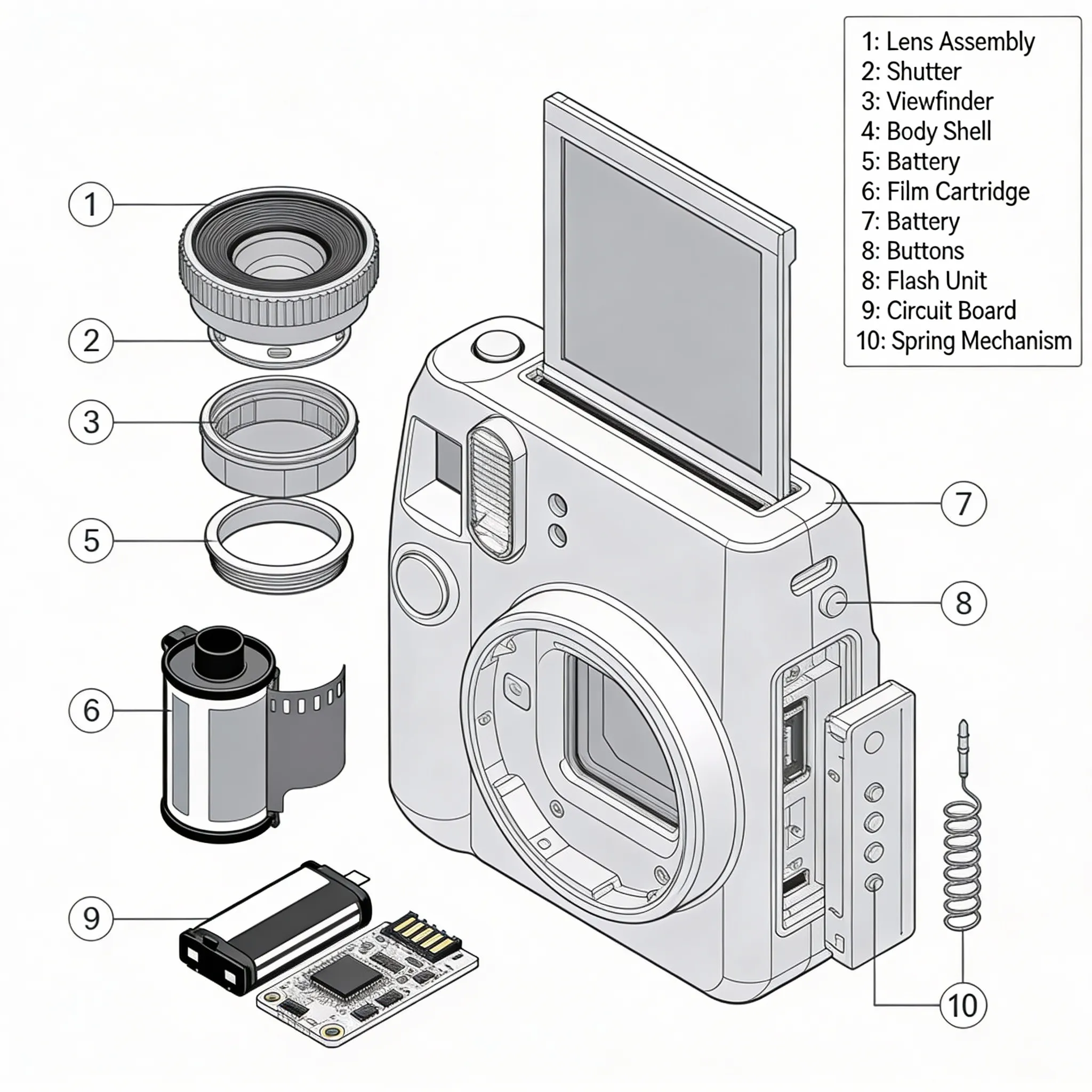 1: Lens Assembly
2: Shutter
3: Viewfinder
4: Body Shell
5: Battery
6: Film Cartridge
7: Battery
8: Buttons
8: Flash Unit
9: Circuit Board
10: Spring Mechanism

1
2
3
5
6
9
7
8
10